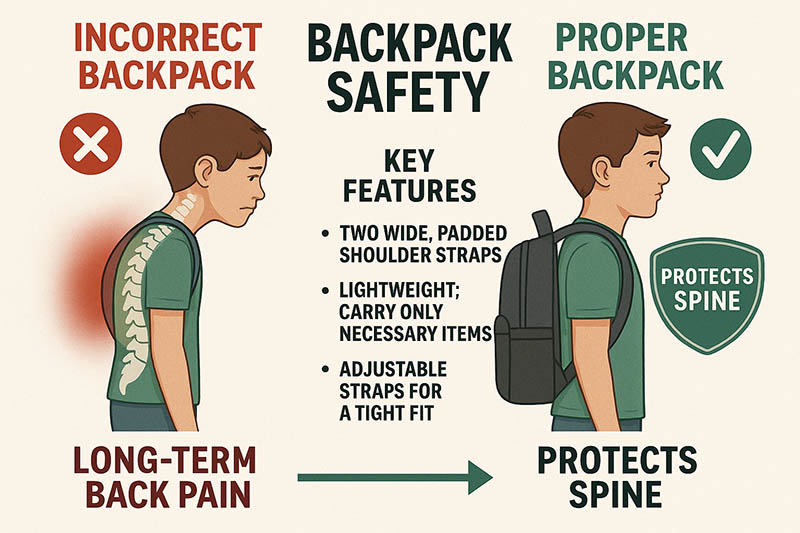 INCORRECT BACKPACK

BACKPACK SAFETY

PROPER BACKPACK

KEY FEATURES

• TWO WIDE, PADDED SHOULDER STRAPS

• LIGHTWEIGHT; CARRY ONLY NECESSARY ITEMS

• ADJUSTABLE STRAPS FOR A TIGHT FIT

PROTECTS SPINE

LONG-TERM BACK PAIN

PROTECTS SPINE